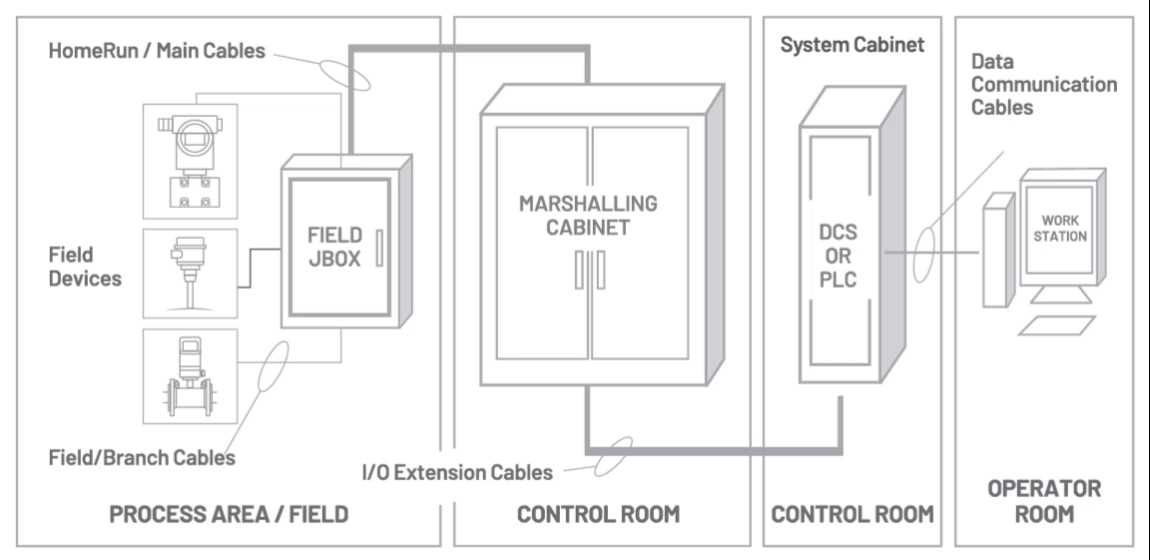 HomeRun / Main Cables

Field Devices

FIELD JBOX

Field/Branch Cables

PROCESS AREA / FIELD

MARSHALLING CABINET

I/O Extension Cables

CONTROL ROOM

System Cabinet

DCS OR PLC

CONTROL ROOM

Data Communication Cables

WORK STATION

OPERATOR ROOM